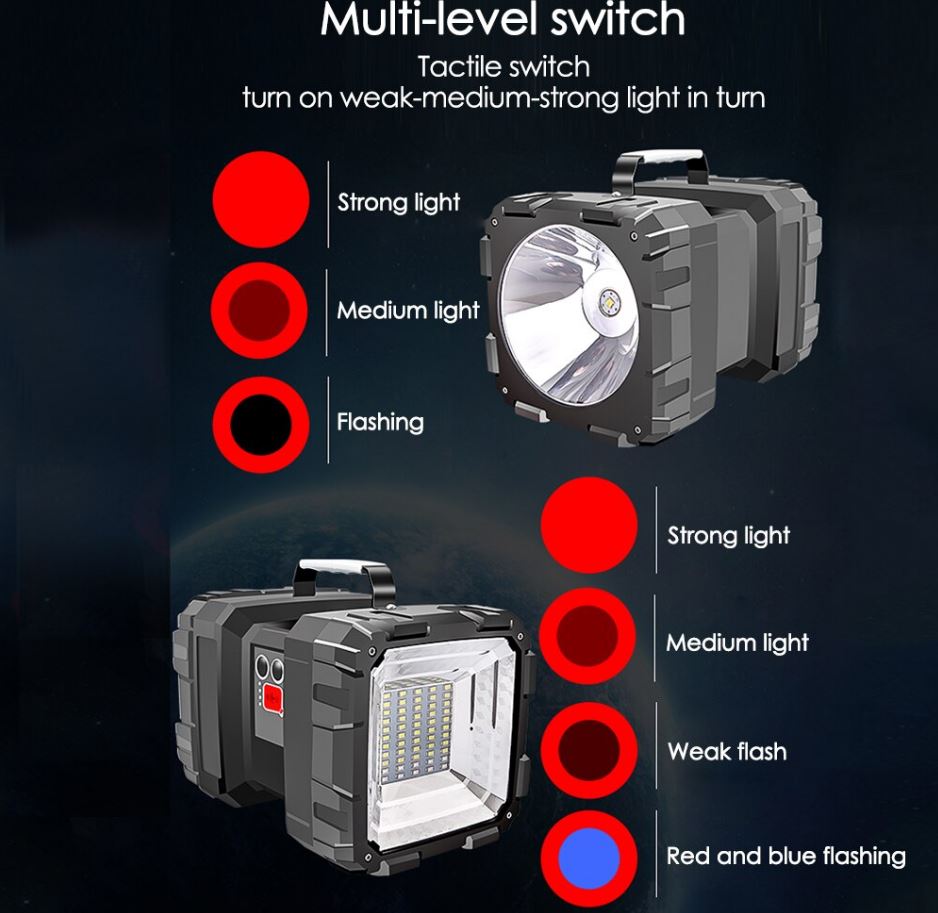 Multi-level switch

Tactile switch
turn on weak-medium-strong light in turn

Strong light

Medium light

Flashing

Strong light

Medium light

Weak flash

Red and blue flashing